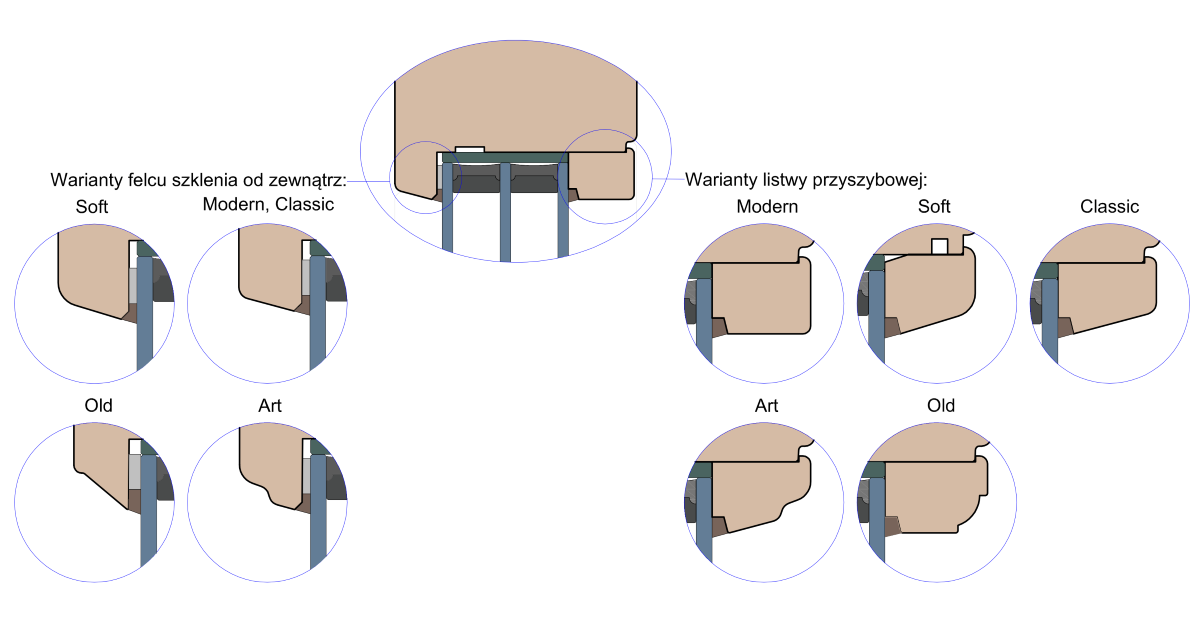 Warianty felcu szklenia od zewnątrz:

Soft

Modern, Classic

Old

Art

Warianty listwy przyszybowej:

Modern

Soft

Classic

Art

Old