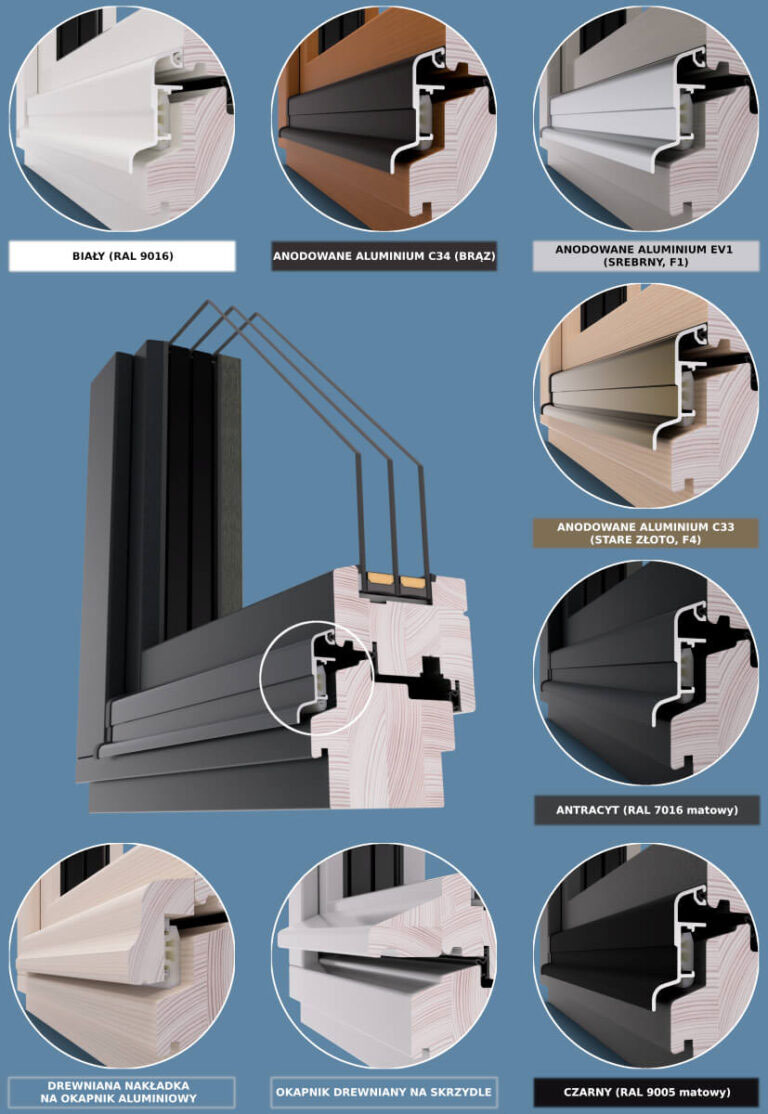 BIAŁY (RAL 9016)

ANODOWANE ALUMINIUM C34 (BRĄZ)

ANODOWANE ALUMINIUM EV1 (SREBRNY, F1)

ANODOWANE ALUMINIUM C33 (STARE ZŁOTO, F4)

ANTRACYT (RAL 7016 matowy)

DREWNIANA NAKŁADKA NA OKAPNIK ALUMINIOWY

OKAPNIK DREWNIANY NA SKRZYDLE

CZARNY (RAL 9005 matowy)